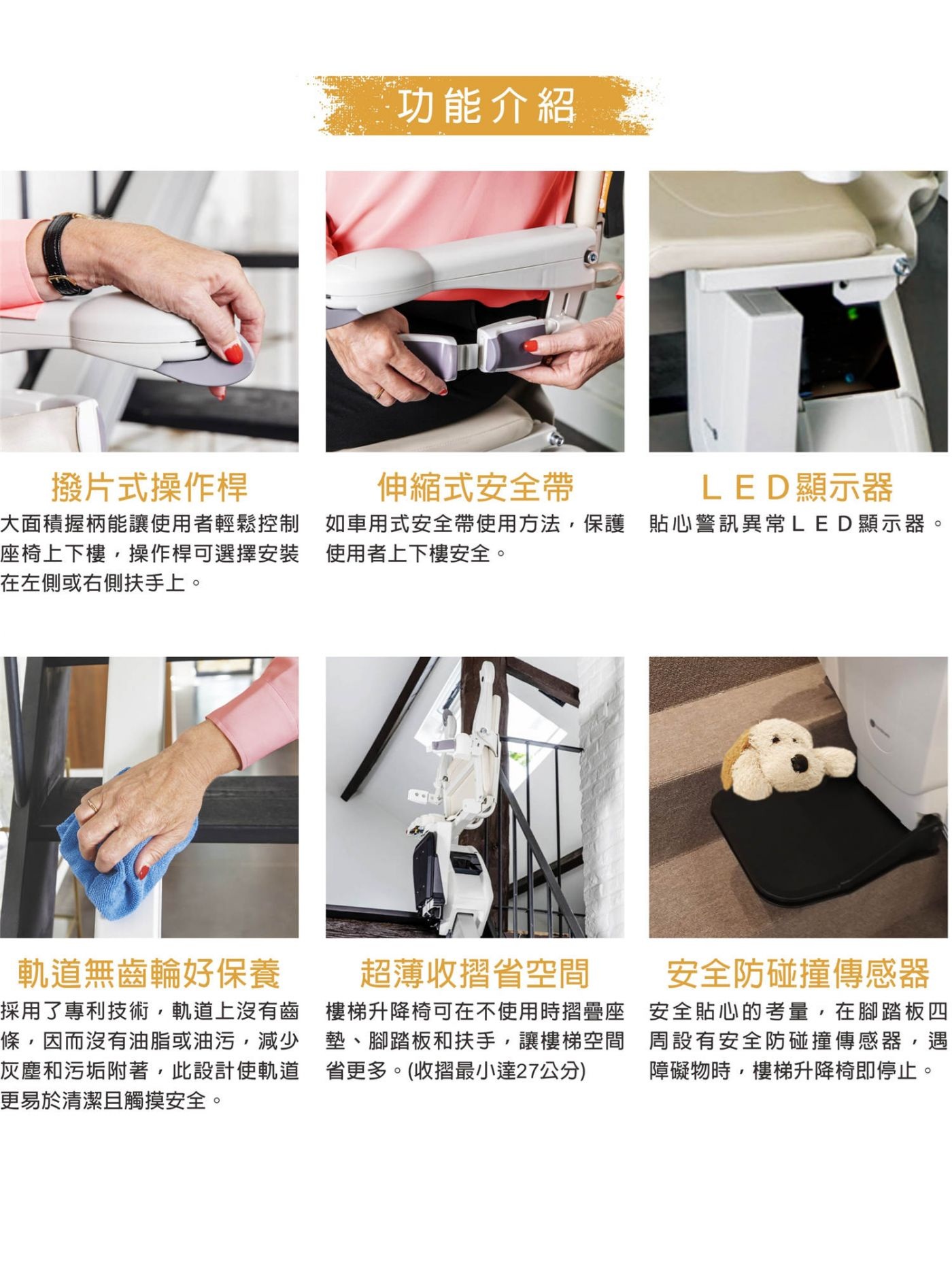 功能介紹

撥片式操作桿

大面積握柄能讓使用者輕鬆控制座椅上下樓，操作桿可選擇安裝在左側或右側扶手上。

伸縮式安全帶

如車用式安全帶使用方法，保護使用者上下樓安全。

ＬＥＤ顯示器

貼心警訊異常ＬＥＤ顯示器。

軌道無齒輪好保養

採用了專利技術，軌道上沒有齒條，因而沒有油脂或油污，減少灰塵和污垢附著，此設計使軌道更易於清潔且觸摸安全。

超薄收摺省空間

樓梯升降椅可在不使用時摺疊座墊、腳踏板和扶手，讓樓梯空間省更多。(收摺最小達27公分)

安全防碰撞傳感器

安全貼心的考量，在腳踏板四周設有安全防碰撞傳感器，遇障礙物時，樓梯升降椅即停止。